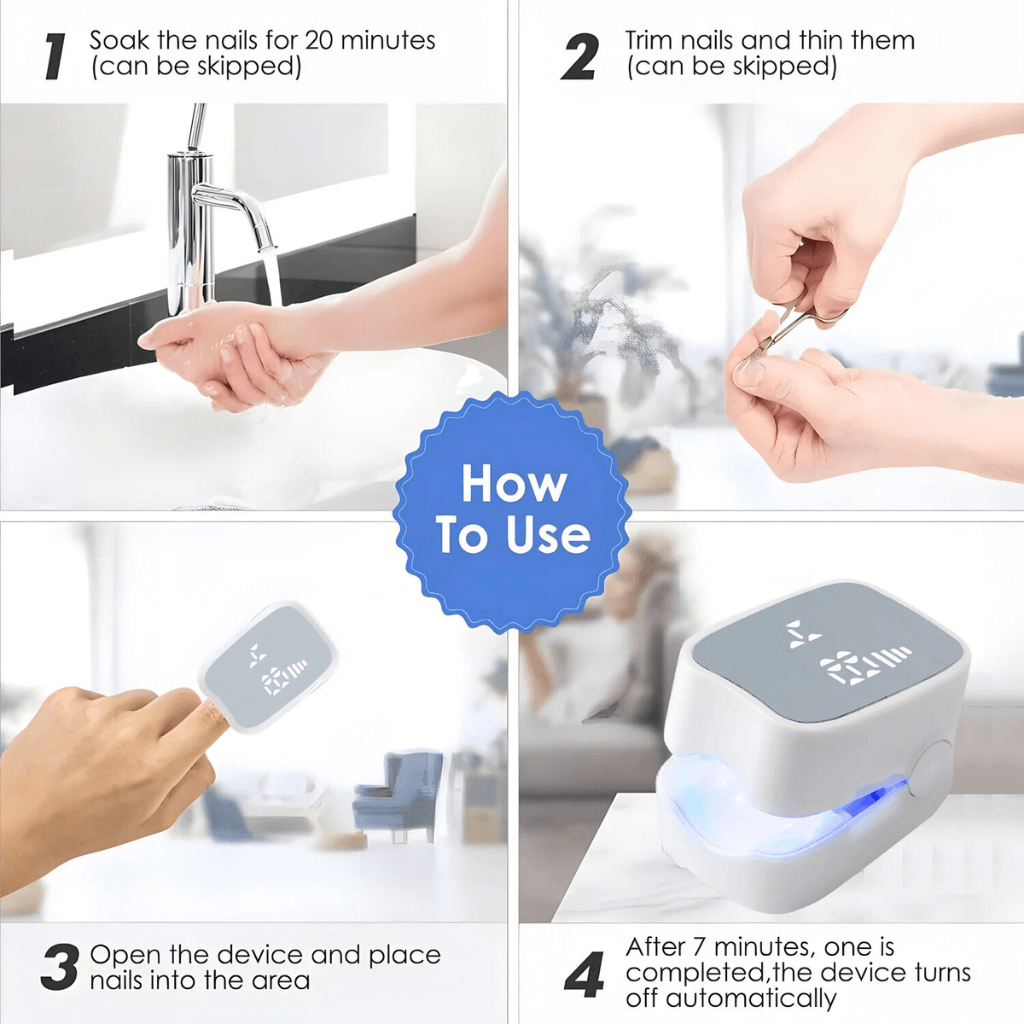 1 Soak the nails for 20 minutes (can be skipped)

2 Trim nails and thin them (can be skipped)

How To Use

3 Open the device and place nails into the area

4 After 7 minutes, one is completed,the device turns off automatically